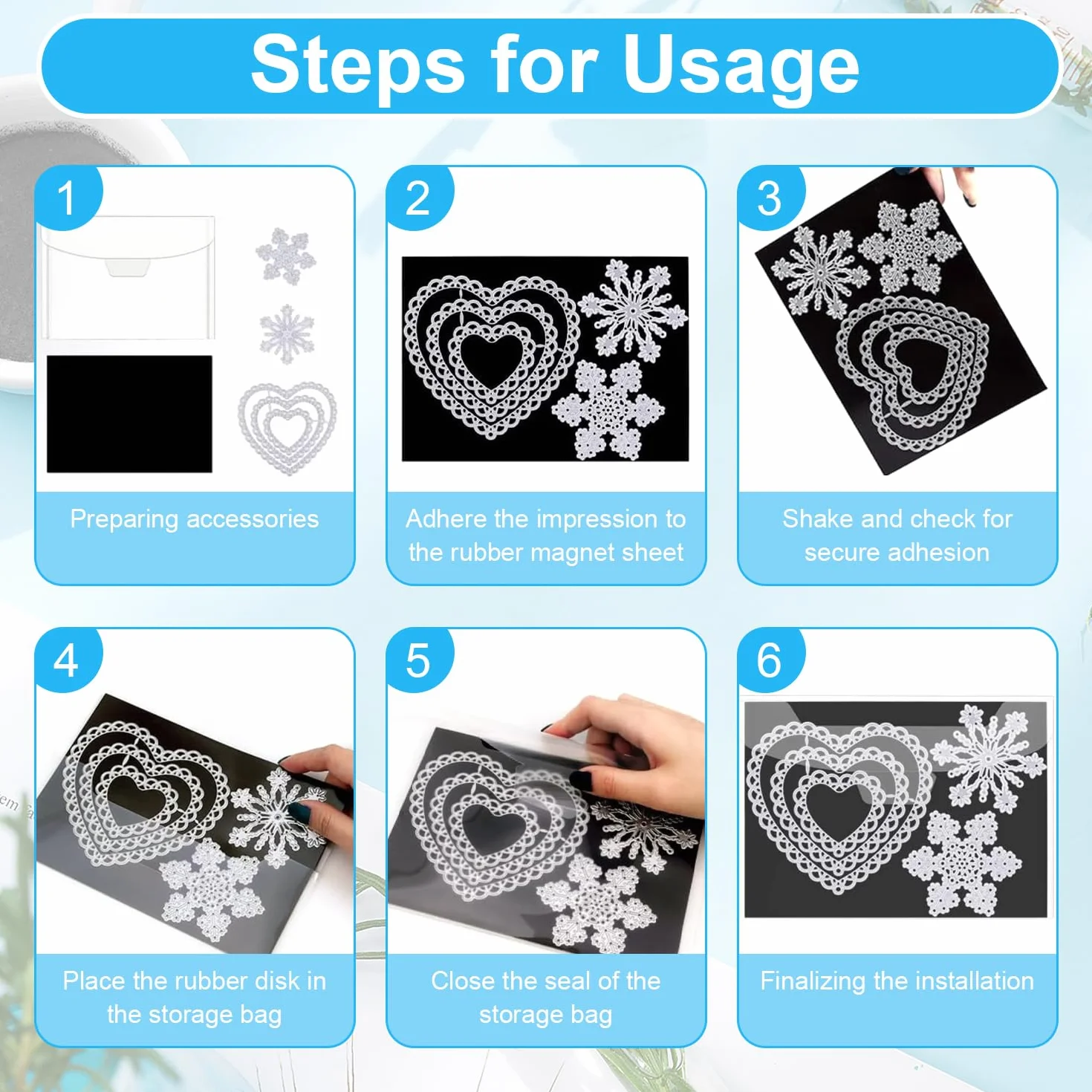 Steps for Usage

1

Preparing accessories

2

Adhere the impression to the rubber magnet sheet

3

Shake and check for secure adhesion

4

Place the rubber disk in the storage bag

5

Close the seal of the storage bag

6

Finalizing the installation