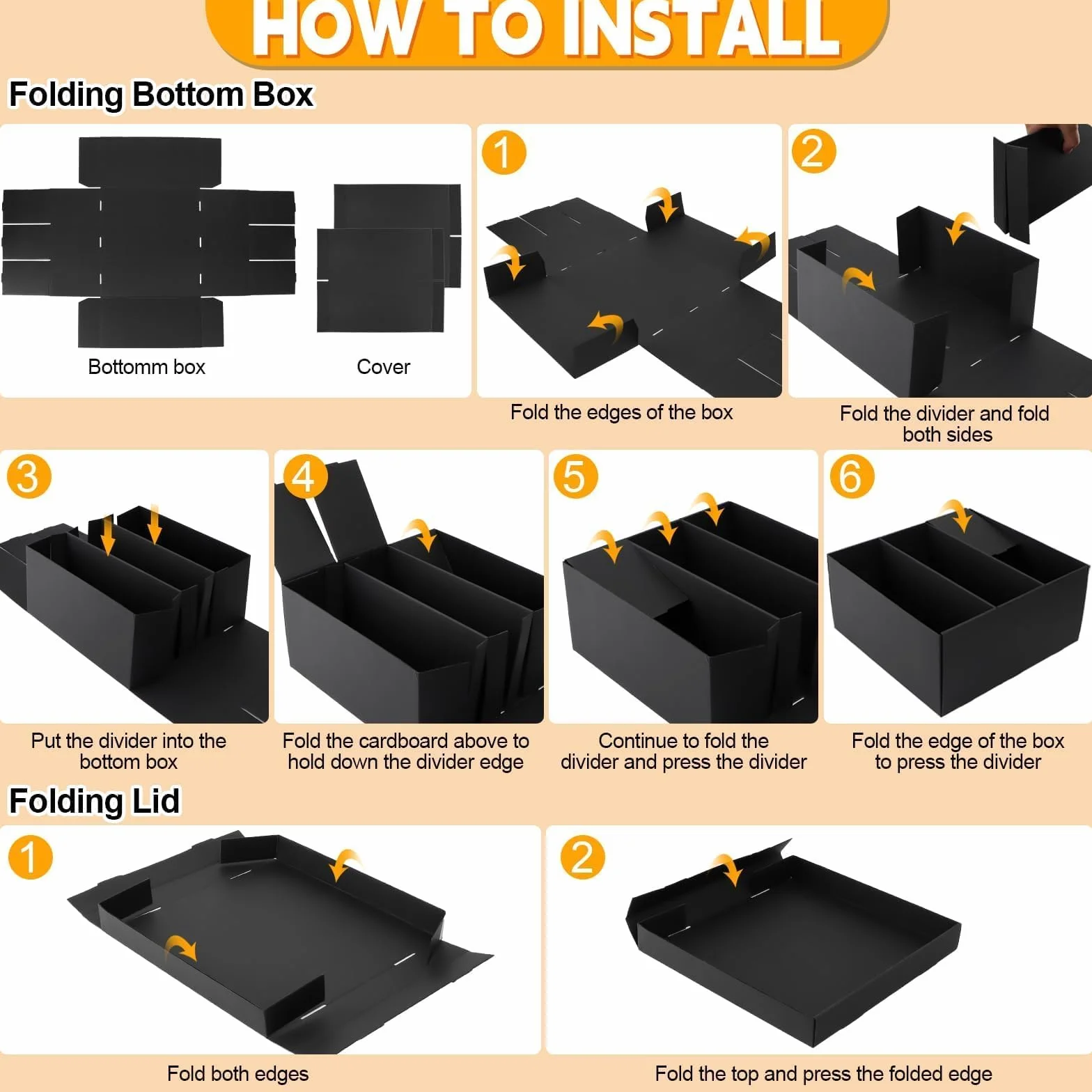 HOW TO INSTALL

Folding Bottom Box

Bottomm box

Cover

1

Fold the edges of the box

2

Fold the divider and fold both sides

3

Put the divider into the bottom box

4

Fold the cardboard above to hold down the divider edge

5

Continue to fold the divider and press the divider

6

Fold the edge of the box to press the divider

Folding Lid

1

Fold both edges

2

Fold the top and press the folded edge